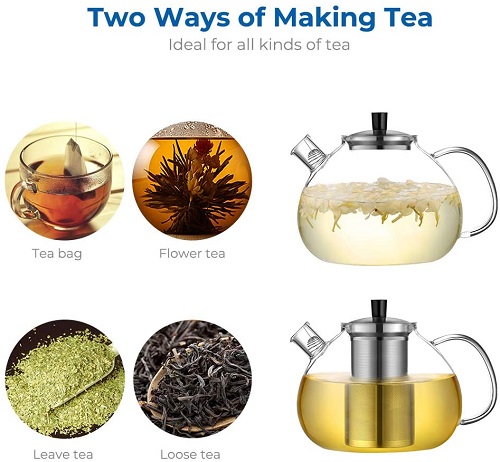 Two Ways of Making Tea

Ideal for all kinds of tea

Tea bag

Flower tea

Leave tea

Loose tea