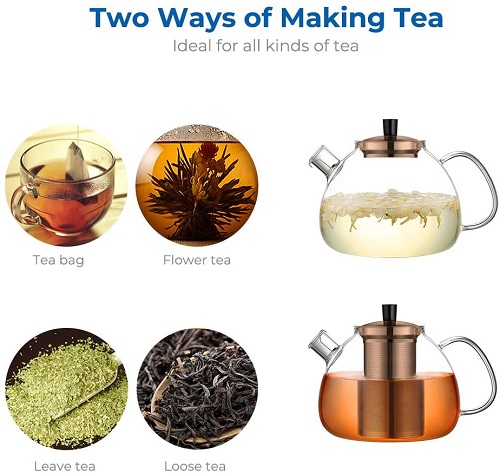 Two Ways of Making Tea

Ideal for all kinds of tea

Tea bag

Flower tea

Leave tea

Loose tea