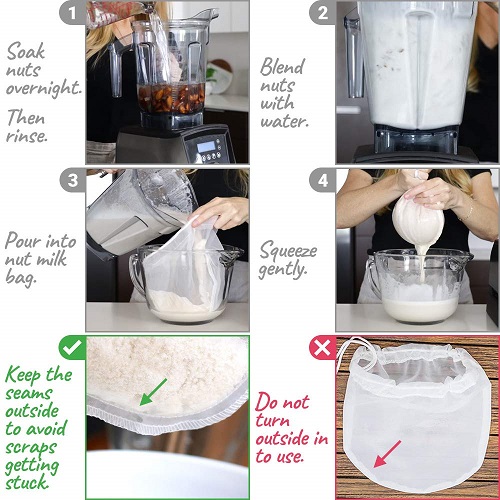 1

Soak nuts overnight.

Then rinse.

2

Blend nuts with water.

3

Pour into nut milk bag.

4

Squeeze gently.

Keep the seams outside to avoid scraps getting stuck.

Do not turn outside in to use.