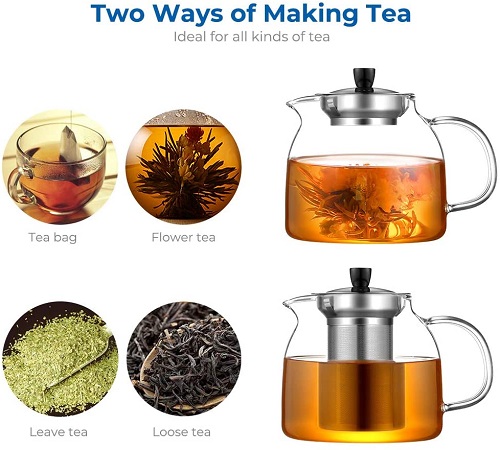 Two Ways of Making Tea

Ideal for all kinds of tea

Tea bag

Flower tea

Leave tea

Loose tea