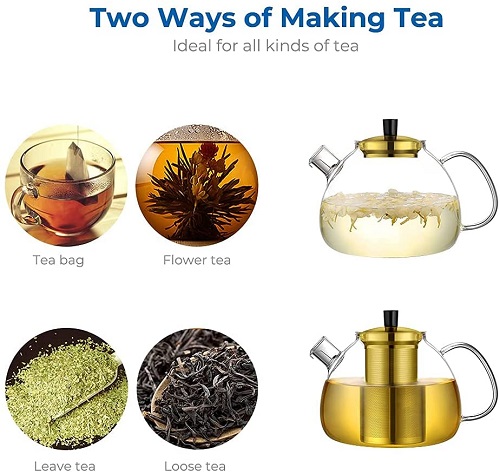 Two Ways of Making Tea
Ideal for all kinds of tea

Tea bag
Flower tea

Leave tea
Loose tea