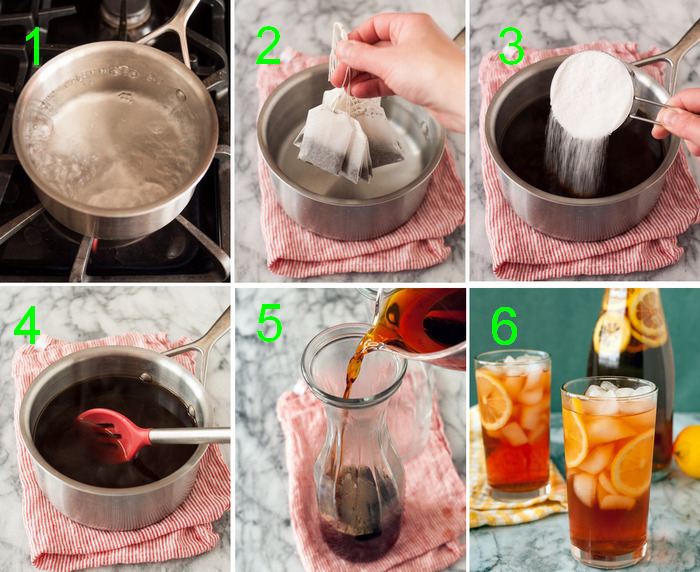 1
2
3
4
5
6