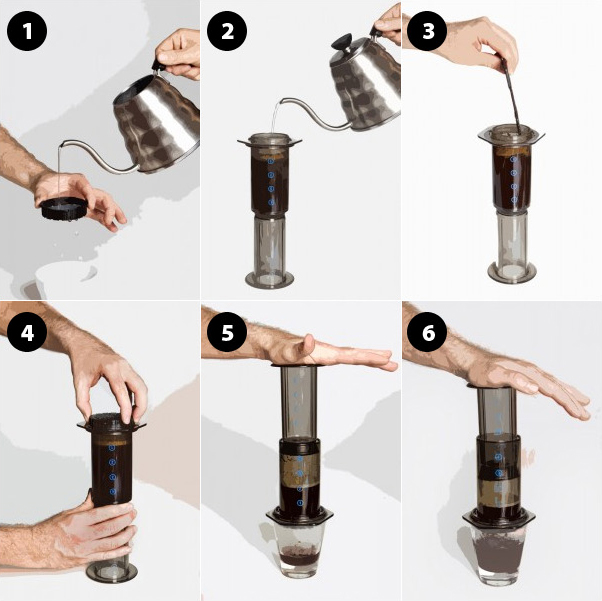 1
2
3
4
5
6