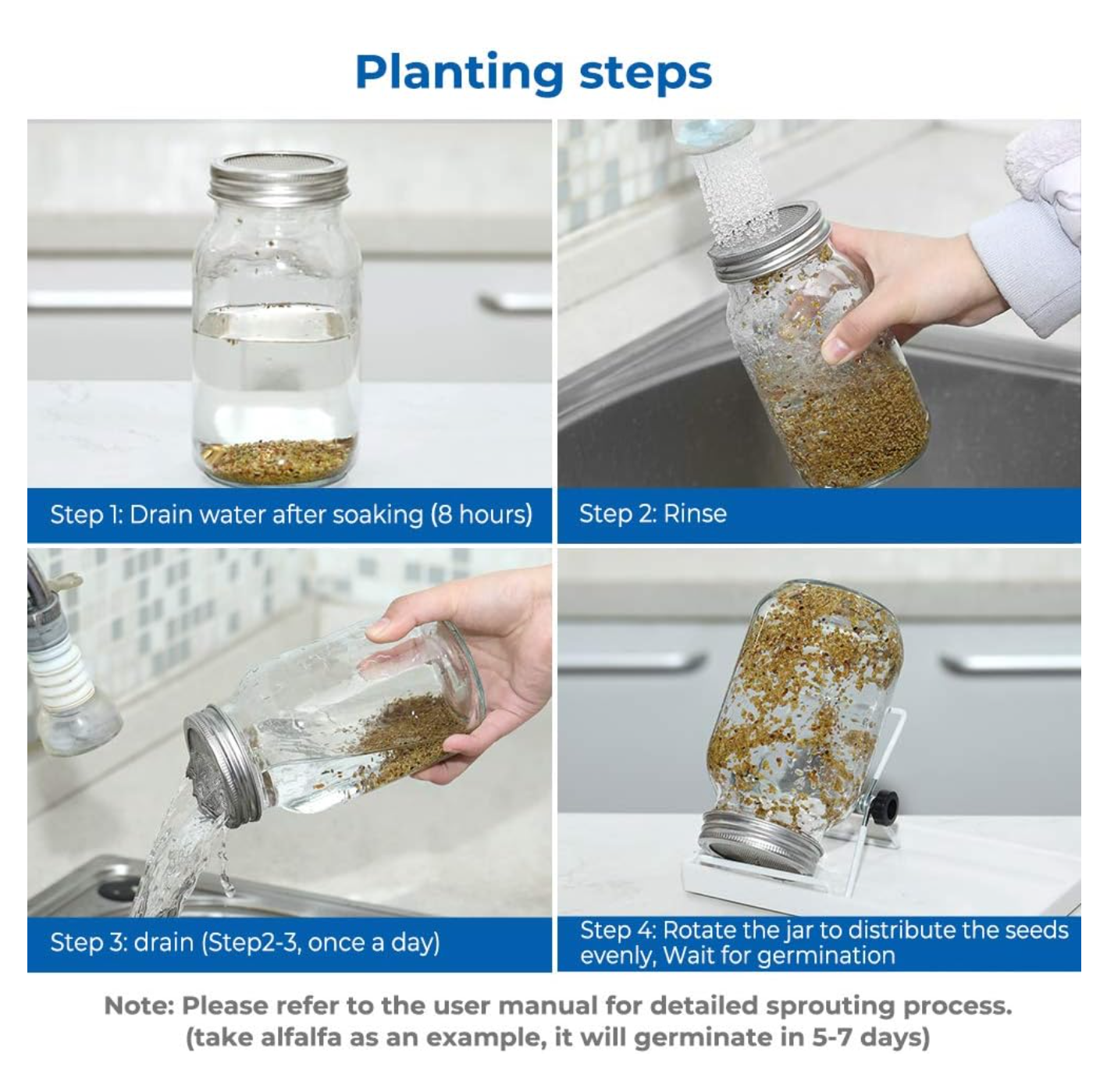 Planting steps

Step 1: Drain water after soaking (8 hours)

Step 2: Rinse

Step 3: drain (Step2-3, once a day)

Step 4: Rotate the jar to distribute the seeds evenly, Wait for germination

Note: Please refer to the user manual for detailed sprouting process. (take alfalfa as an example, it will germinate in 5-7 days)