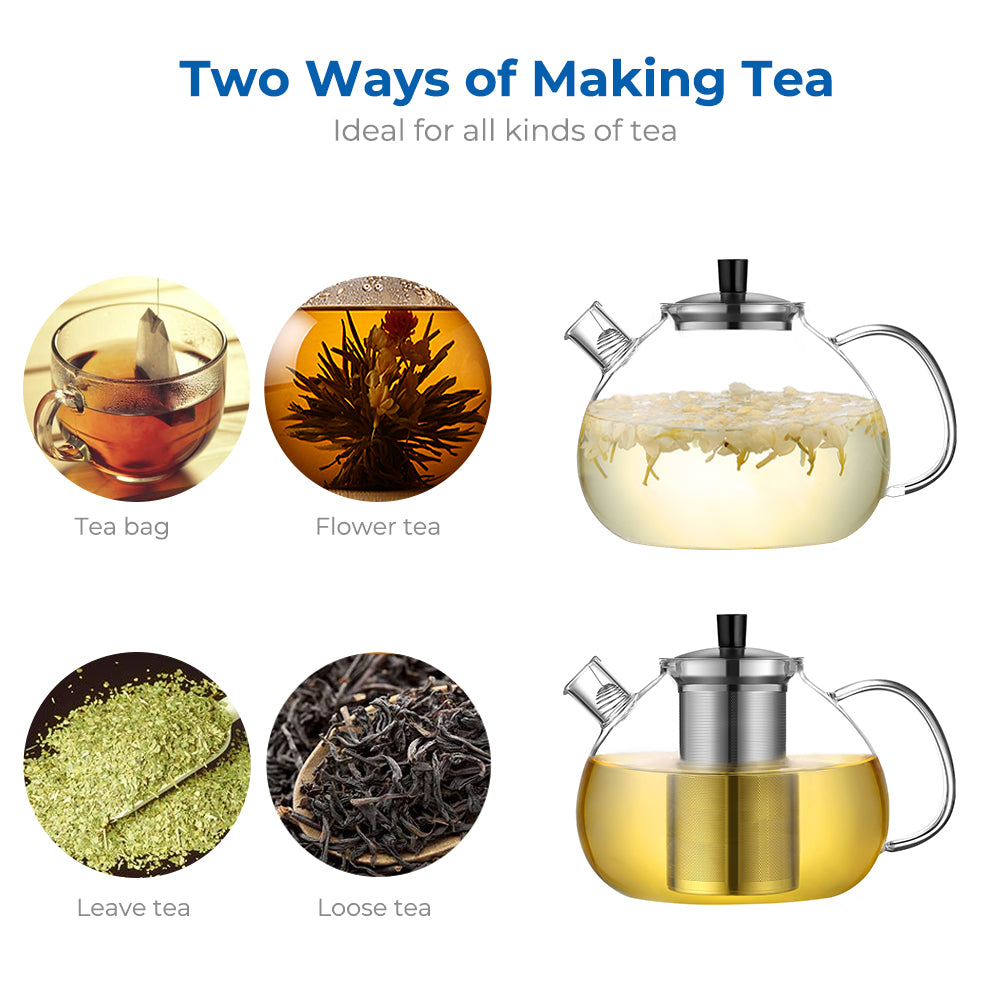 Two Ways of Making Tea
Ideal for all kinds of tea

Tea bag

Flower tea

Leave tea

Loose tea