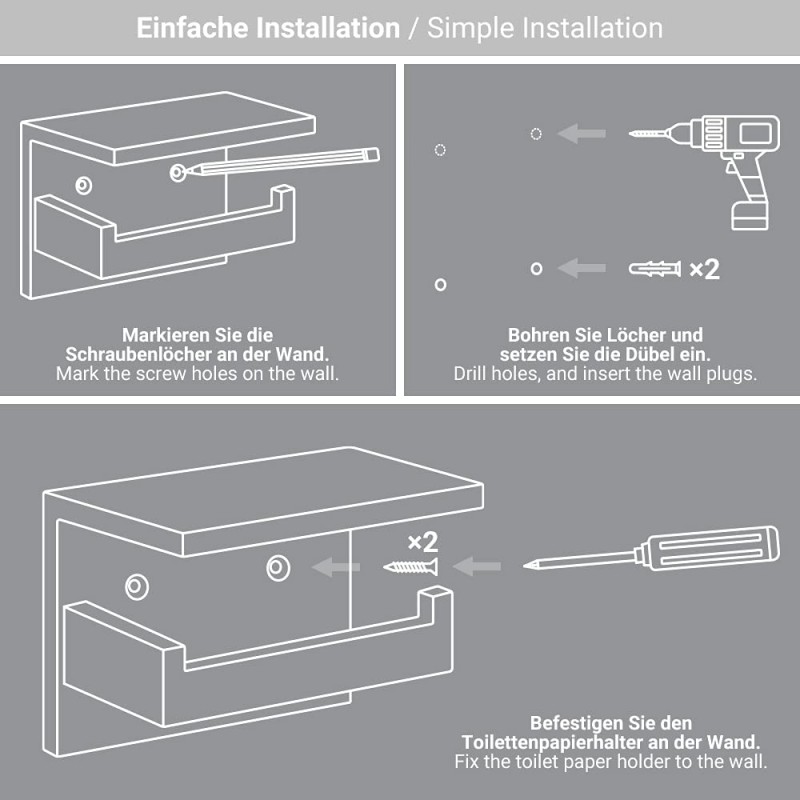 Einfache Installation / Simple Installation

Markieren Sie die Schraubenlöcher an der Wand.
Mark the screw holes on the wall.

×2

Bohren Sie Löcher und setzen Sie die Dübel ein.
Drill holes, and insert the wall plugs.

×2

Befestigen Sie den Toilettenpapierhalter an der Wand.
Fix the toilet paper holder to the wall.