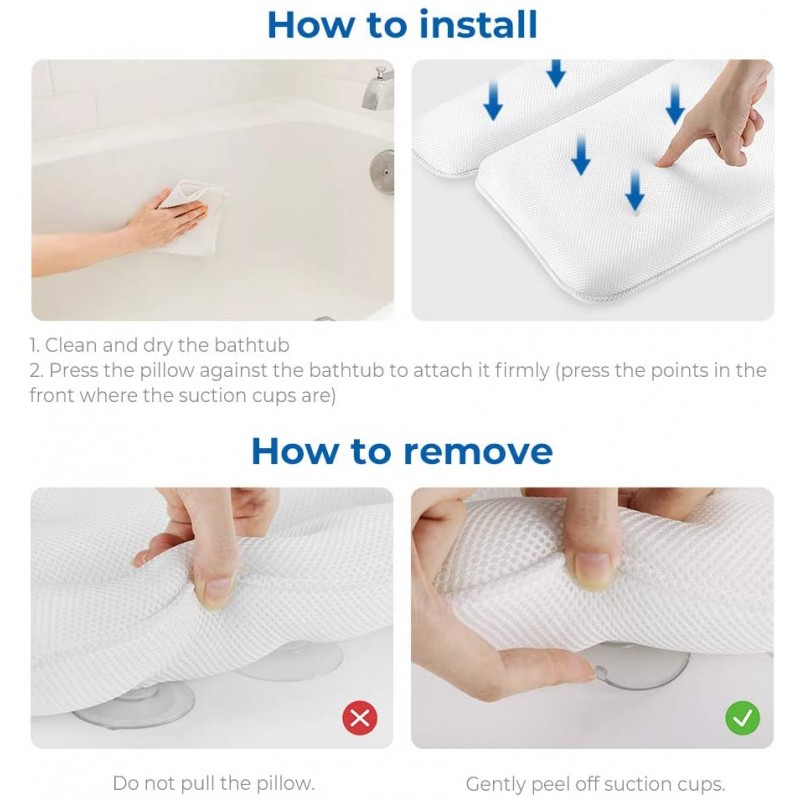 How to install

1. Clean and dry the bathtub
2. Press the pillow against the bathtub to attach it firmly (press the points in the front where the suction cups are)

How to remove

Do not pull the pillow.

Gently peel off suction cups.