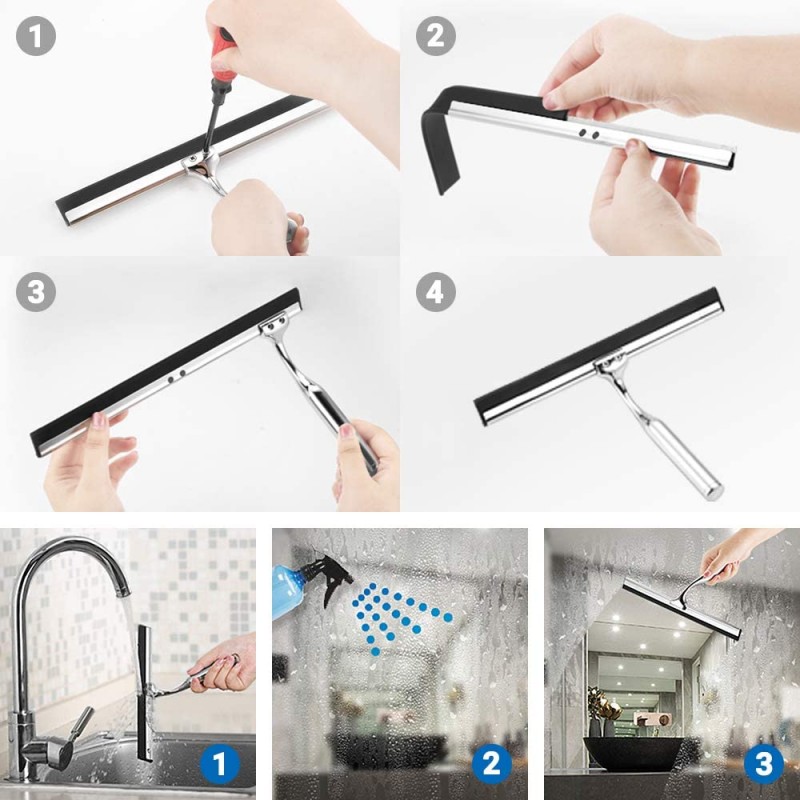 1
2
3
4
1
2
3