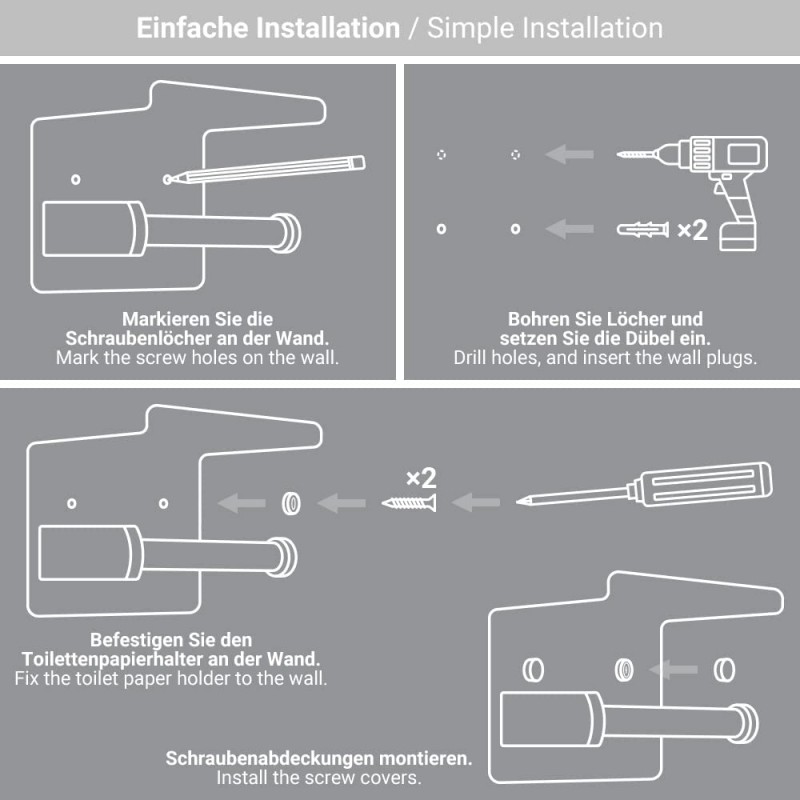 Einfache Installation / Simple Installation

Markieren Sie die Schraubenlöcher an der Wand.
Mark the screw holes on the wall.

×2

Bohren Sie Löcher und setzen Sie die Dübel ein.
Drill holes, and insert the wall plugs.

×2

Befestigen Sie den Toilettenpapierhalter an der Wand.
Fix the toilet paper holder to the wall.

Schraubenabdeckungen montieren.
Install the screw covers.