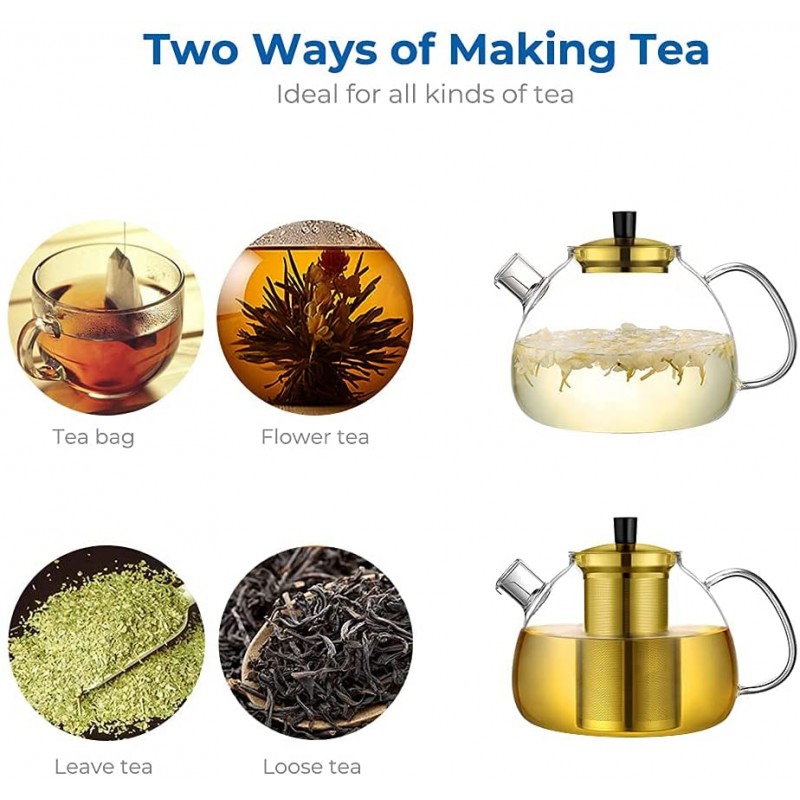 Two Ways of Making Tea
Ideal for all kinds of tea

Tea bag

Flower tea

Leave tea

Loose tea