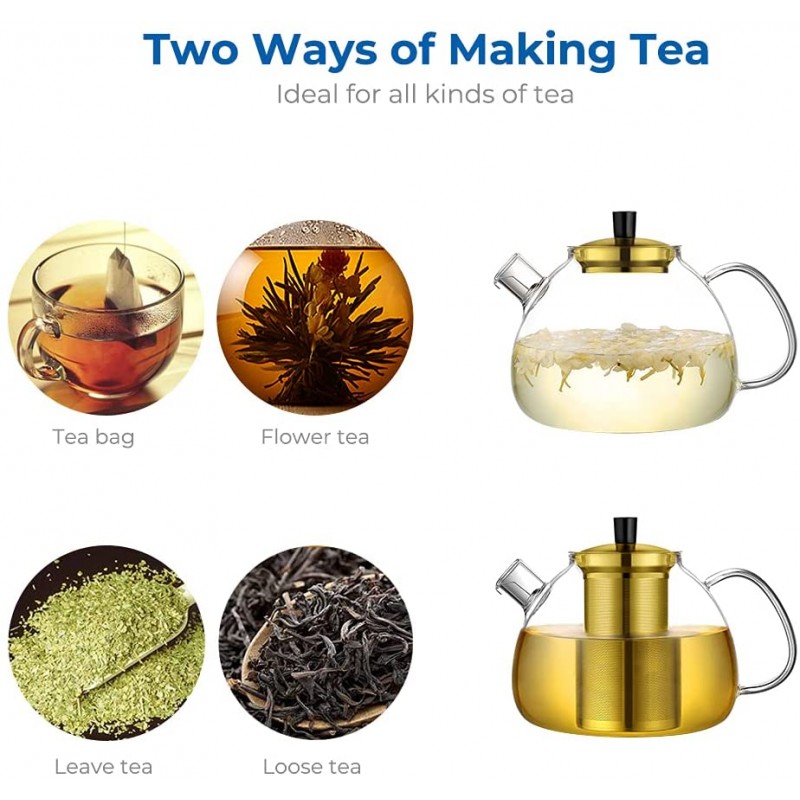 Two Ways of Making Tea

Ideal for all kinds of tea

Tea bag

Flower tea

Leave tea

Loose tea