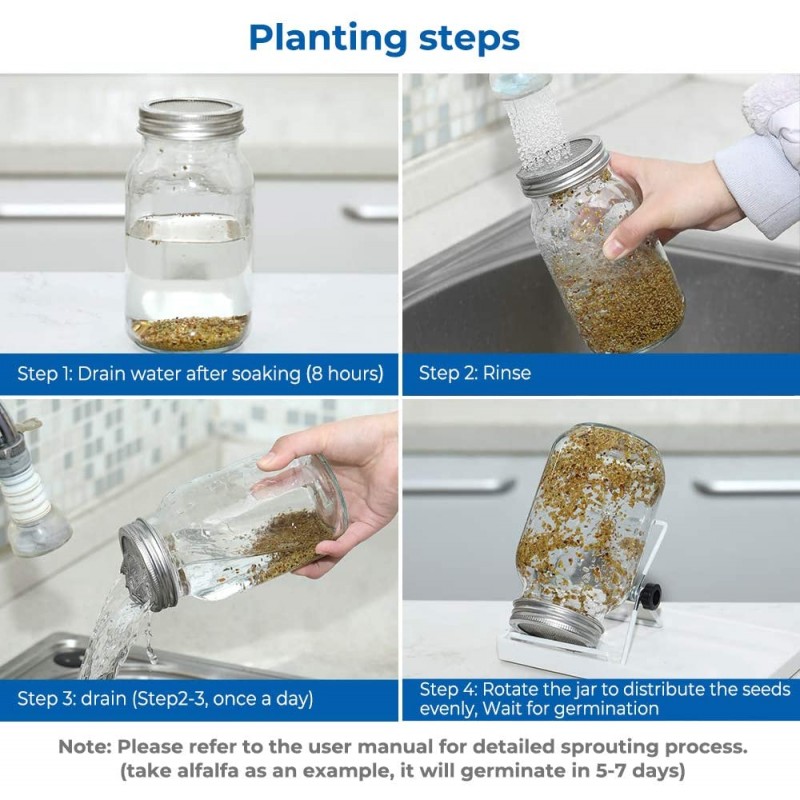 Planting steps

Step 1: Drain water after soaking (8 hours)

Step 2: Rinse

Step 3: drain (Step2-3, once a day)

Step 4: Rotate the jar to distribute the seeds evenly, Wait for germination

Note: Please refer to the user manual for detailed sprouting process. (take alfalfa as an example, it will germinate in 5-7 days)