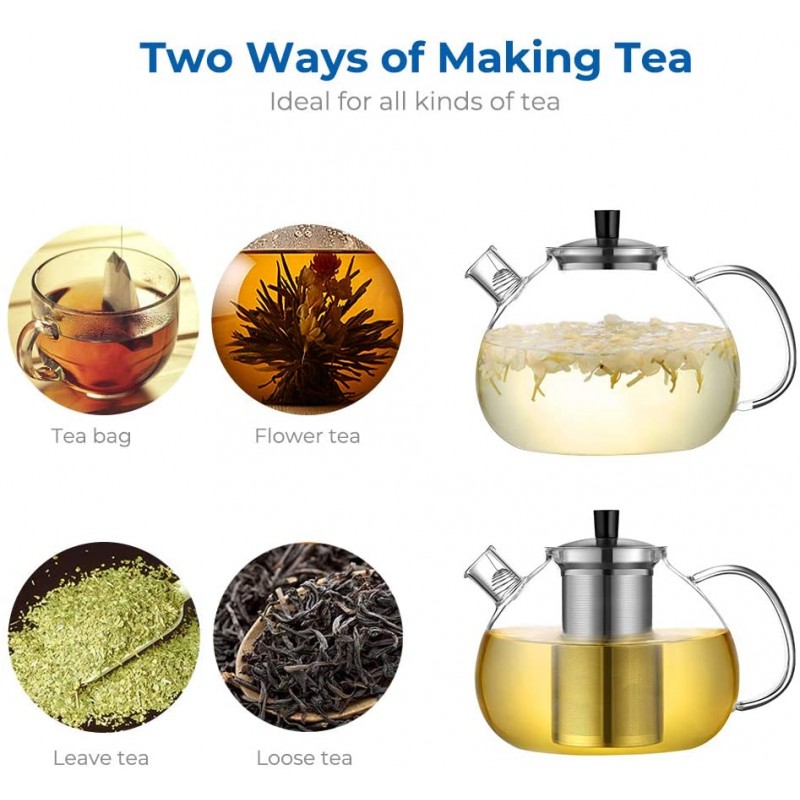 Two Ways of Making Tea
Ideal for all kinds of tea

Tea bag

Flower tea

Leave tea

Loose tea