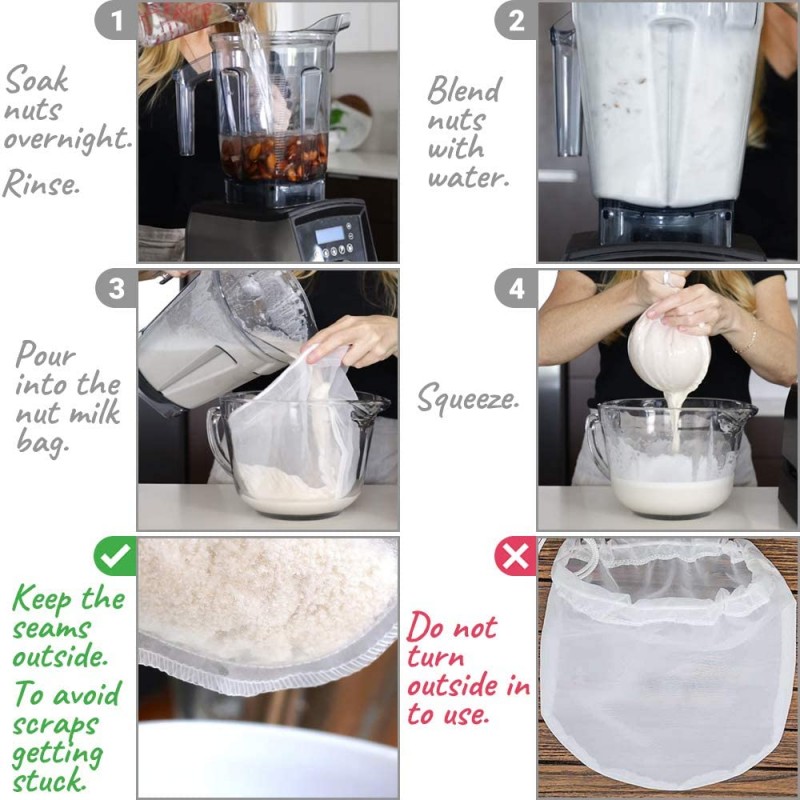 1

Soak nuts overnight.

Rinse.

2

Blend nuts with water.

3

Pour into the nut milk bag.

4

Squeeze.

Keep the seams outside.

To avoid scraps getting stuck.

Do not turn outside in to use.