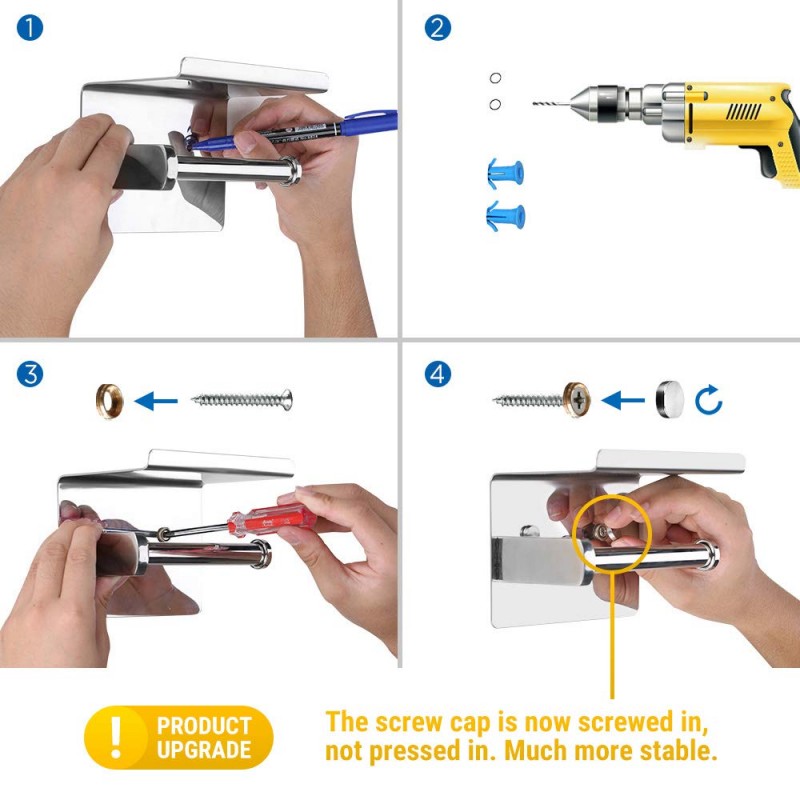 1

2

3

4

!
PRODUCT UPGRADE

The screw cap is now screwed in, not pressed in. Much more stable.