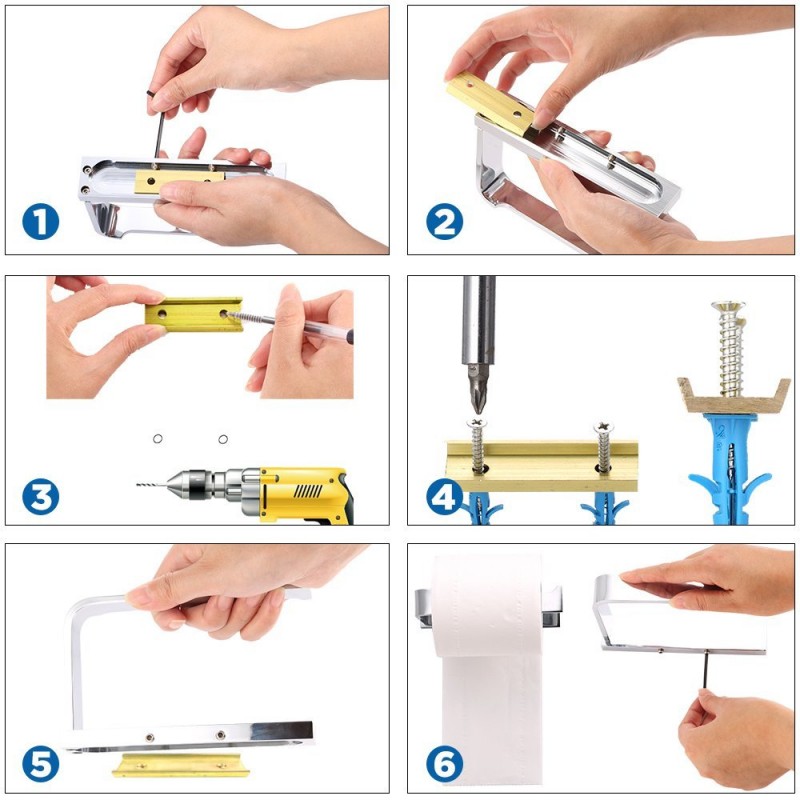 1
2
3
4
5
6