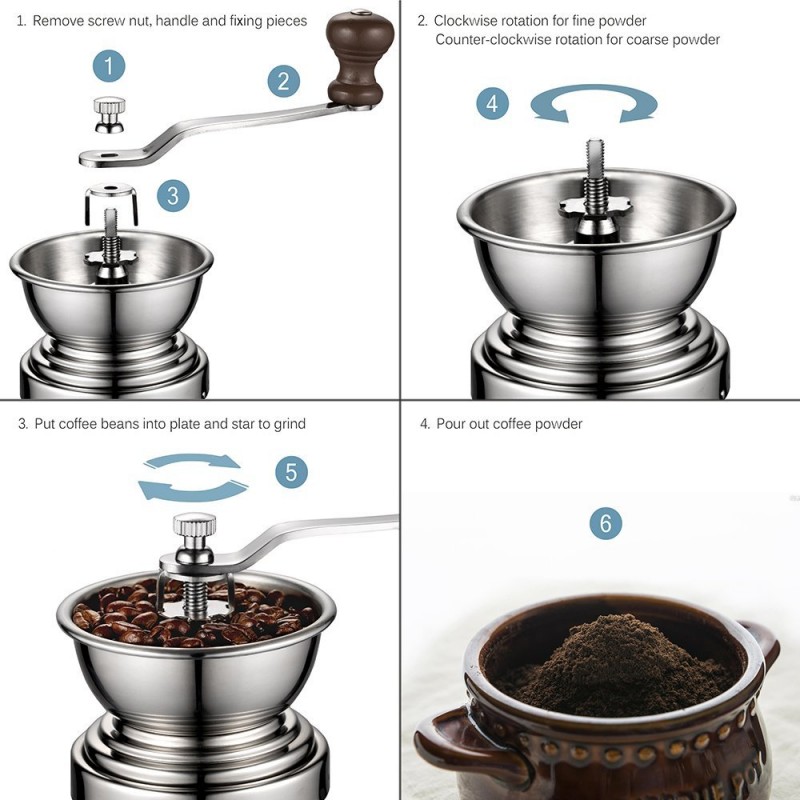 1. Remove screw nut, handle and fixing pieces

1

2

3

2. Clockwise rotation for fine powder
Counter-clockwise rotation for coarse powder

4

3. Put coffee beans into plate and star to grind

5

4. Pour out coffee powder

6